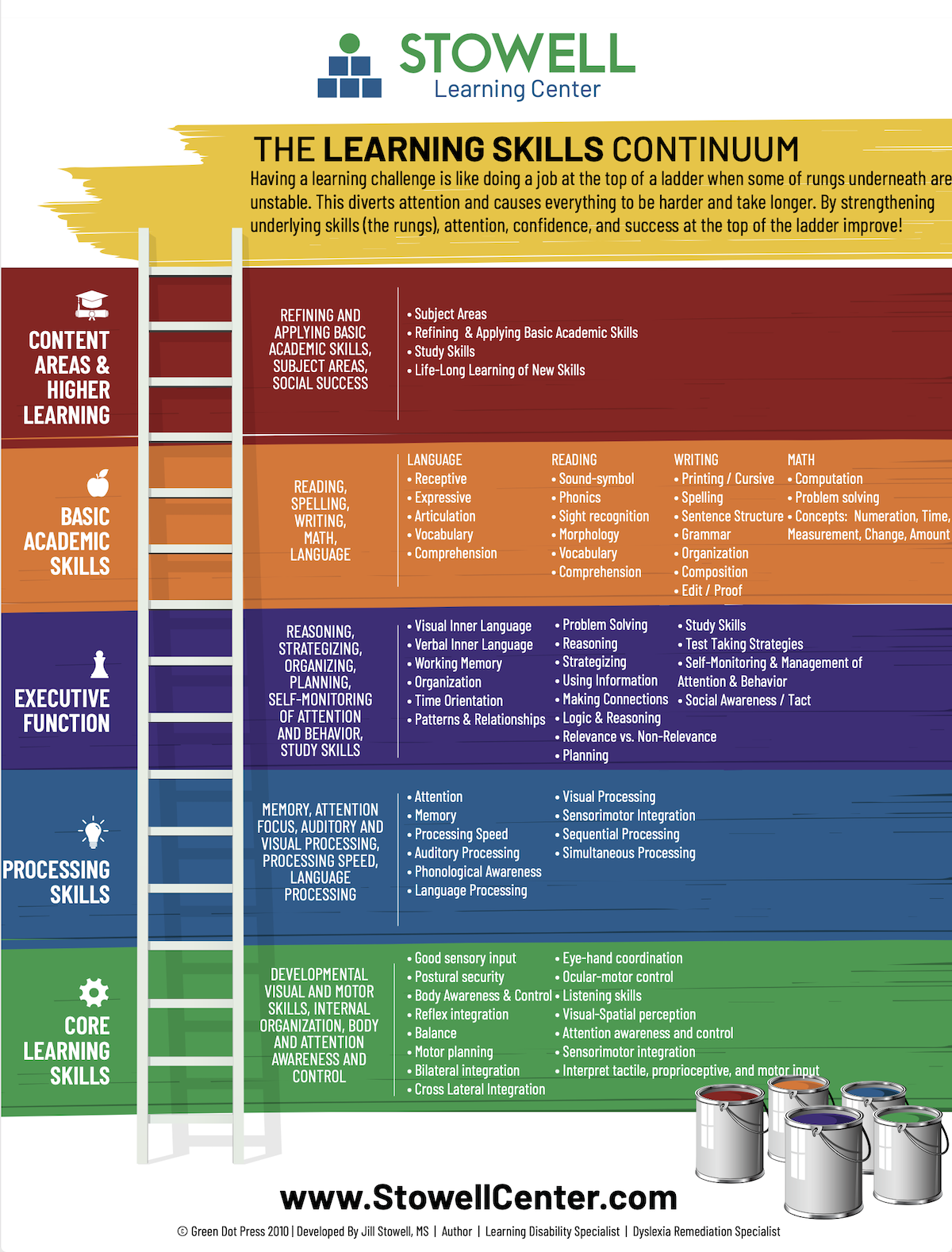 STOWELL
Learning Center

THE LEARNING SKILLS CONTINUUM

Having a learning challenge is like doing a job at the top of a ladder when some of rungs underneath are unstable. This diverts attention and causes everything to be harder and take longer. By strengthening underlying skills (the rungs), attention, confidence, and success at the top of the ladder improve!

CONTENT AREAS & HIGHER LEARNING

REFINING AND APPLYING BASIC ACADEMIC SKILLS, SUBJECT AREAS, SOCIAL SUCCESS

• Subject Areas
• Refining & Applying Basic Academic Skills
• Study Skills
• Life-Long Learning of New Skills

BASIC ACADEMIC SKILLS

READING, SPELLING, WRITING, MATH, LANGUAGE

LANGUAGE
• Receptive
• Expressive
• Articulation
• Vocabulary
• Comprehension

READING
• Sound-symbol
• Phonics
• Sight recognition
• Morphology
• Vocabulary
• Comprehension

WRITING
• Printing / Cursive
• Spelling
• Sentence Structure
• Grammar
• Organization
• Composition
• Edit / Proof

MATH
• Computation
• Problem solving
• Concepts: Numeration, Time, Measurement, Change, Amount

EXECUTIVE FUNCTION

REASONING, STRATEGIZING, ORGANIZING, PLANNING, SELF-MONITORING OF ATTENTION AND BEHAVIOR, STUDY SKILLS

• Visual Inner Language
• Verbal Inner Language
• Working Memory
• Organization
• Time Orientation
• Patterns & Relationships

• Problem Solving
• Reasoning
• Strategizing
• Using Information
• Making Connections
• Logic & Reasoning
• Relevance vs. Non-Relevance
• Planning

• Study Skills
• Test Taking Strategies
• Self-Monitoring & Management of Attention & Behavior
• Social Awareness / Tact

PROCESSING SKILLS

MEMORY, ATTENTION FOCUS, AUDITORY AND VISUAL PROCESSING, PROCESSING SPEED, LANGUAGE PROCESSING

• Attention
• Memory
• Processing Speed
• Auditory Processing
• Phonological Awareness
• Language Processing

• Visual Processing
• Sensorimotor Integration
• Sequential Processing
• Simultaneous Processing

CORE LEARNING SKILLS

DEVELOPMENTAL VISUAL AND MOTOR SKILLS, INTERNAL ORGANIZATION, BODY AND ATTENTION AWARENESS AND CONTROL

• Good sensory input
• Postural security
• Body Awareness & Control
• Reflex integration
• Balance
• Motor planning
• Bilateral integration
• Cross Lateral Integration

• Eye-hand coordination
• Ocular-motor control
• Listening skills
• Visual-Spatial perception
• Attention awareness and control
• Sensorimotor integration
• Interpret tactile, proprioceptive, and motor input

www.StowellCenter.com

© Green Dot Press 2010 | Developed By Jill Stowell, MS | Author | Learning Disability Specialist | Dyslexia Remediation Specialist